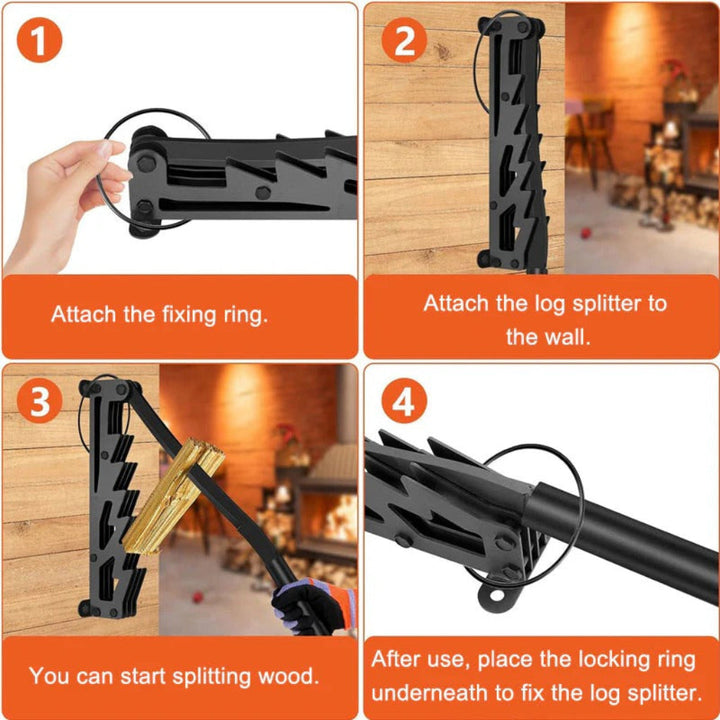 1

Attach the fixing ring.

2

Attach the log splitter to the wall.

3

You can start splitting wood.

4

After use, place the locking ring underneath to fix the log splitter.